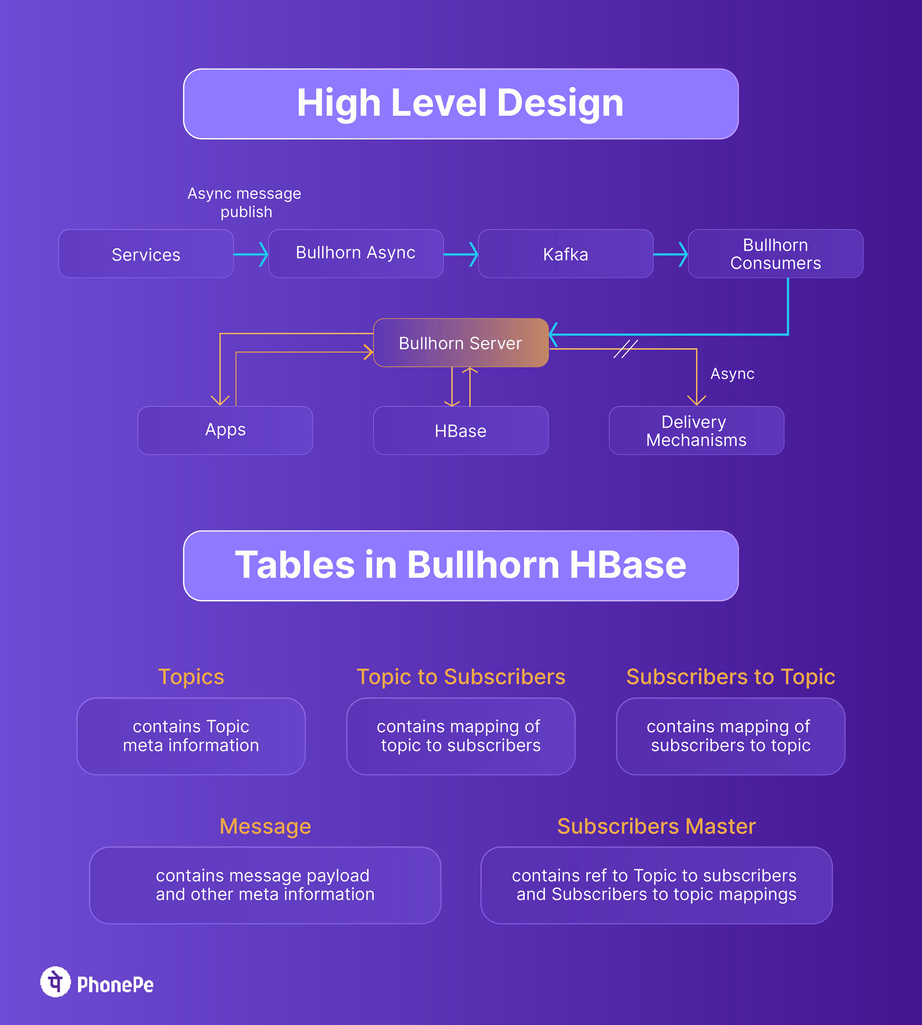 High Level Design

Async message publish

Services

Bullhorn Async

Kafka

Bullhorn Consumers

Bullhorn Server

Async

Apps

HBase

Delivery Mechanisms

Tables in Bullhorn HBase

Topics

contains Topic meta information

Topic to Subscribers

contains mapping of topic to subscribers

Subscribers to Topic

contains mapping of subscribers to topic

Message

contains message payload and other meta information

Subscribers Master

contains ref to Topic to subscribers and Subscribers to topic mappings

पे PhonePe