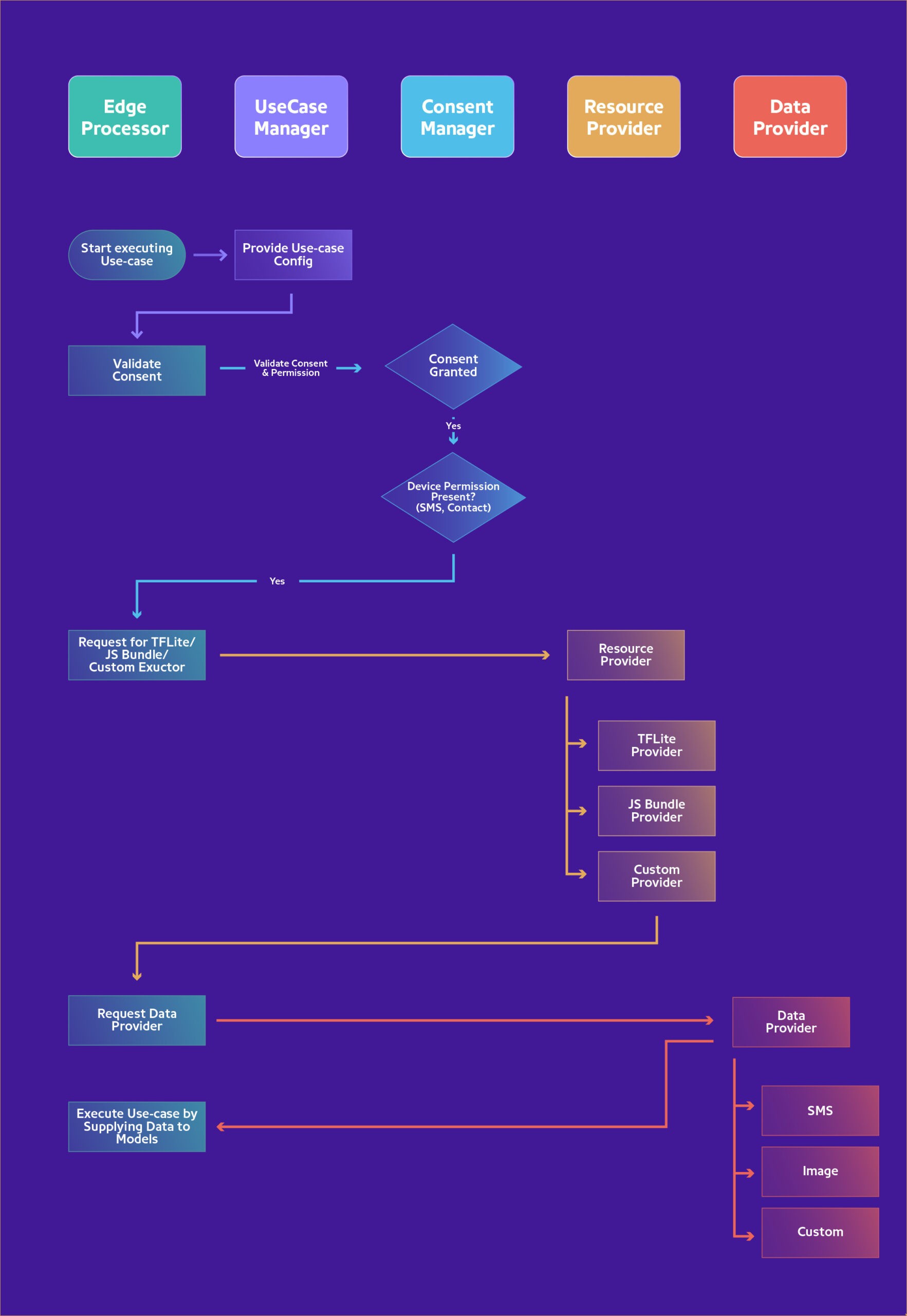 Edge Processor

UseCase Manager

Consent Manager

Resource Provider

Data Provider

Start executing Use-case

Provide Use-case Config

Validate Consent

Validate Consent & Permission

Consent Granted

Yes

Device Permission Present? (SMS, Contact)

Yes

Request for TFLite/ JS Bundle/ Custom Exuctor

Resource Provider

TFLite Provider

JS Bundle Provider

Custom Provider

Request Data Provider

Data Provider

Execute Use-case by Supplying Data to Models

SMS

Image

Custom